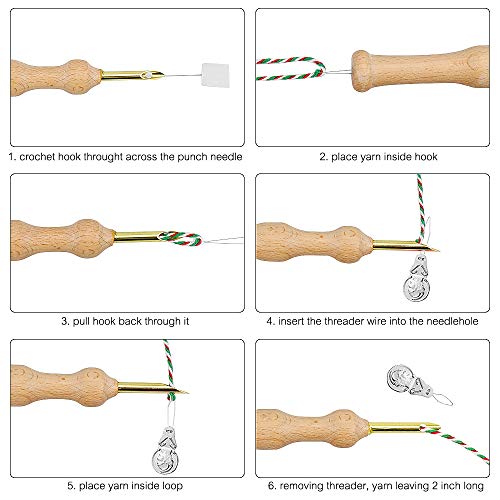 1. crochet hook throught across the punch needle

2. place yarn inside hook

3. pull hook back through it

4. insert the threader wire into the needlehole

5. place yarn inside loop

6. removing threader, yarn leaving 2 inch long