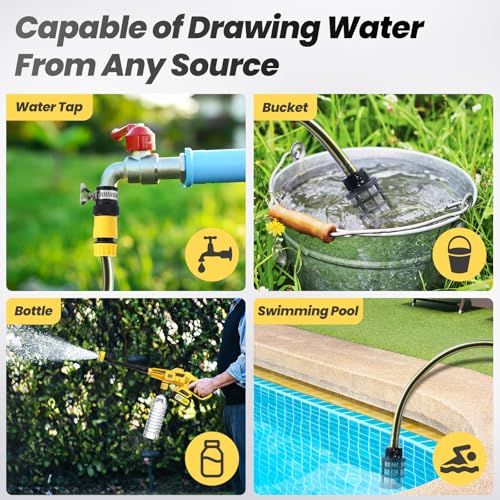 Capable of Drawing Water From Any Source

Water Tap

Bucket

Bottle

Swimming Pool