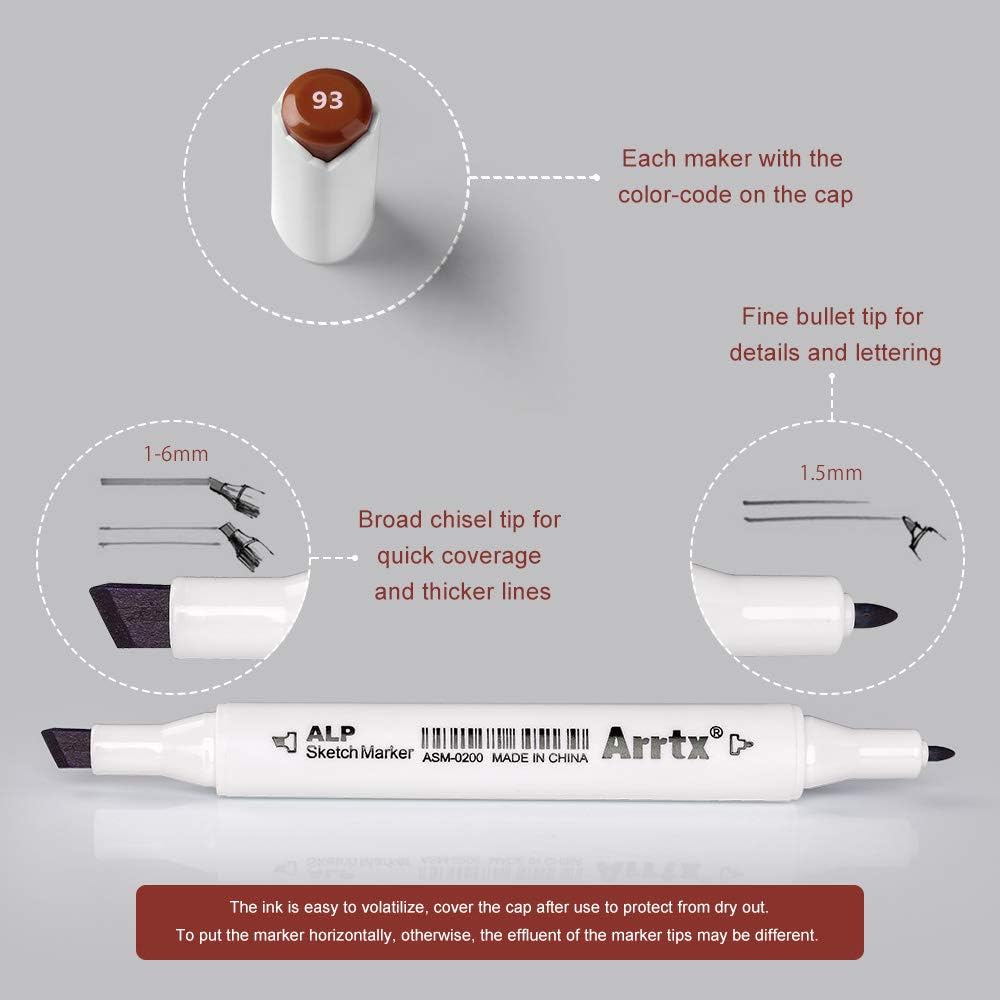 93

Each maker with the color-code on the cap

Fine bullet tip for details and lettering

1-6mm

Broad chisel tip for quick coverage and thicker lines

1.5mm

ALP
Sketch Marker

ASM-0200 MADE IN CHINA

Arrtx®

The ink is easy to volatilize, cover the cap after use to protect from dry out.
To put the marker horizontally, otherwise, the effluent of the marker tips may be different.