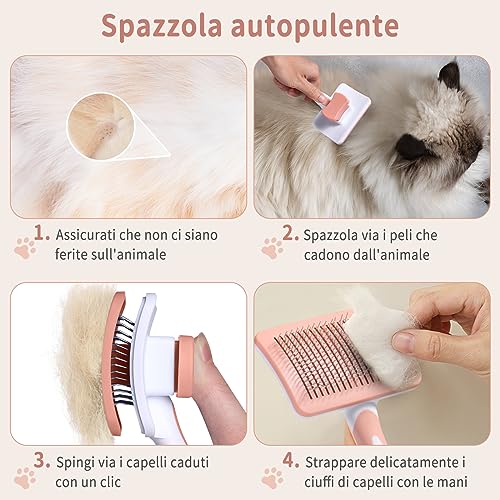 Spazzola autopulente

1. Assicurati che non ci siano ferite sull'animale

2. Spazzola via i peli che cadono dall'animale

3. Spingi via i capelli caduti con un clic

4. Strappare delicatamente i ciuffi di capelli con le mani