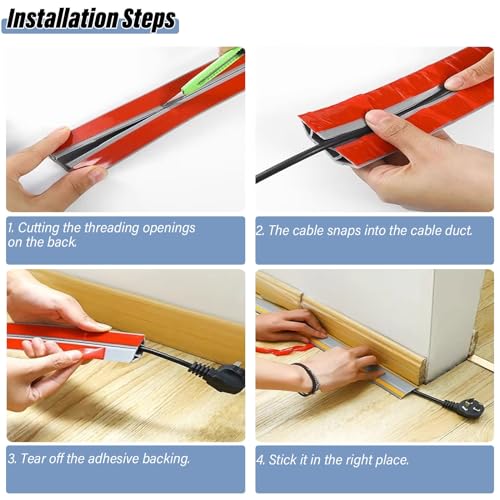 Installation Steps

1. Cutting the threading openings on the back.

2. The cable snaps into the cable duct.

3. Tear off the adhesive backing.

4. Stick it in the right place.