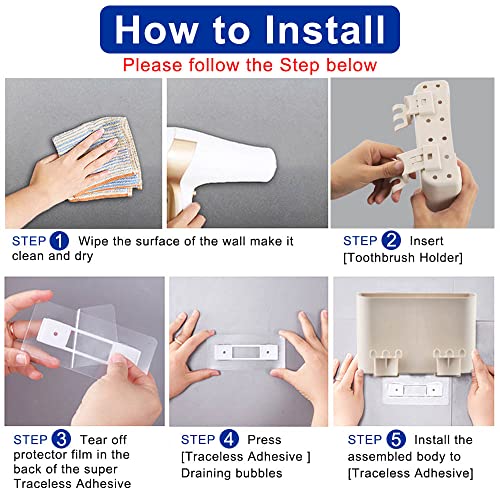 How to Install
Please follow the Step below

STEP 1 Wipe the surface of the wall make it clean and dry

STEP 2 Insert [Toothbrush Holder]

STEP 3 Tear off protector film in the back of the super Traceless Adhesive

STEP 4 Press [Traceless Adhesive ] Draining bubbles

STEP 5 Install the assembled body to [Traceless Adhesive]