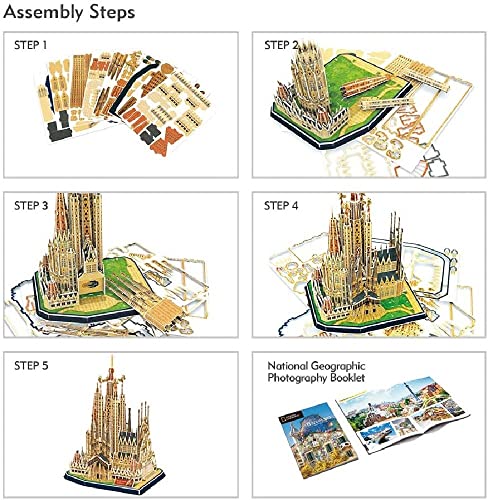 Assembly Steps

STEP 1

STEP 2

STEP 3

STEP 4

STEP 5

National Geographic Photography Booklet