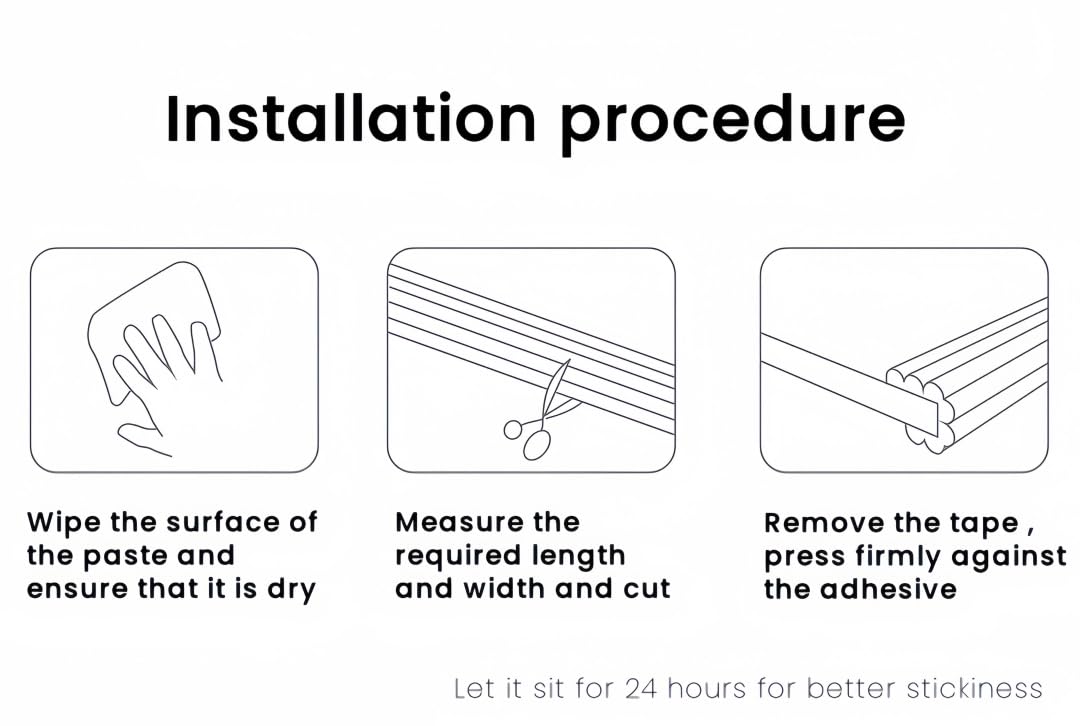 Installation procedure

Wipe the surface of the paste and ensure that it is dry

Measure the required length and width and cut

Remove the tape , press firmly against the adhesive

Let it sit for 24 hours for better stickiness