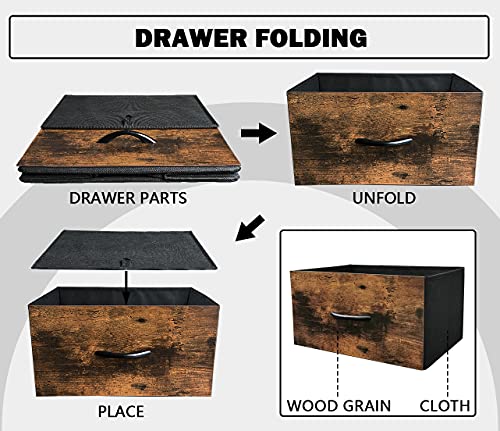 DRAWER FOLDING

DRAWER PARTS

UNFOLD

PLACE

WOOD GRAIN

CLOTH