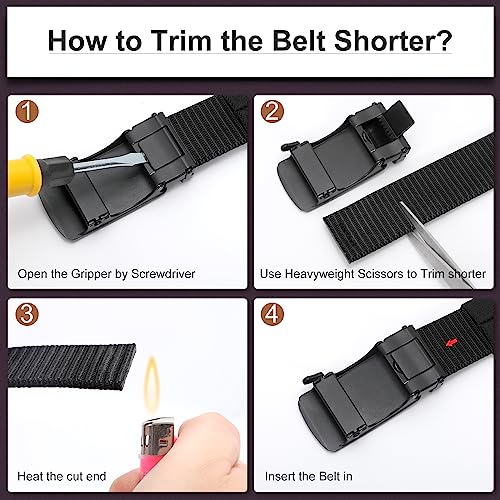 How to Trim the Belt Shorter?

1

Open the Gripper by Screwdriver

2

Use Heavyweight Scissors to Trim shorter

3

Heat the cut end

4

Insert the Belt in