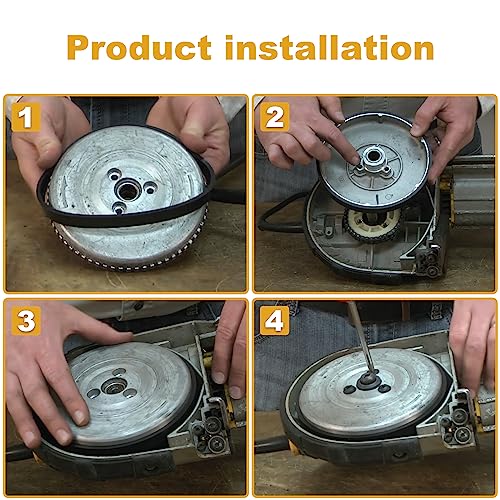 Product installation

1

2

3

4