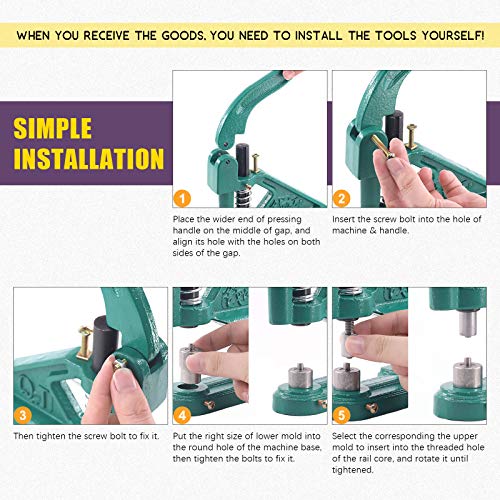 WHEN YOU RECEIVE THE GOODS, YOU NEED TO INSTALL THE TOOLS YOURSELF!

SIMPLE INSTALLATION

1
Place the wider end of pressing handle on the middle of gap, and align its hole with the holes on both sides of the gap.

2
Insert the screw bolt into the hole of machine & handle.

3
Then tighten the screw bolt to fix it.

4
Put the right size of lower mold into the round hole of the machine base, then tighten the bolts to fix it.

5
Select the corresponding the upper mold to insert into the threaded hole of the rail core, and rotate it until tightened.