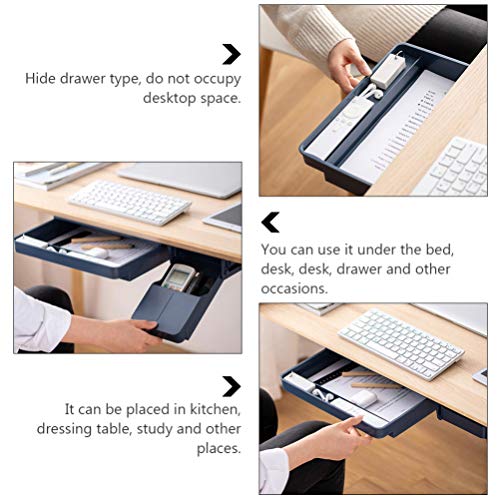 Hide drawer type, do not occupy desktop space.

You can use it under the bed, desk, desk, drawer and other occasions.

It can be placed in kitchen, dressing table, study and other places.