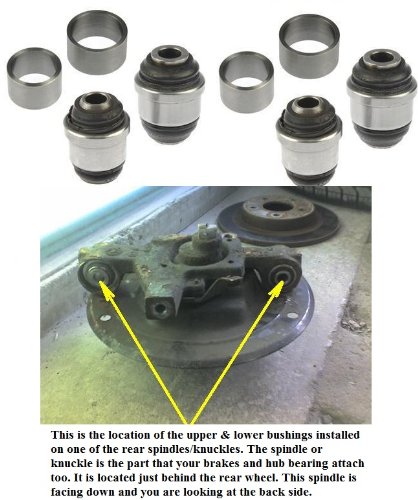 This is the location of the upper & lower bushings installed on one of the rear spindles/knuckles. The spindle or knuckle is the part that your brakes and hub bearing attach too. It is located just behind the rear wheel. This spindle is facing down and you are looking at the back side.