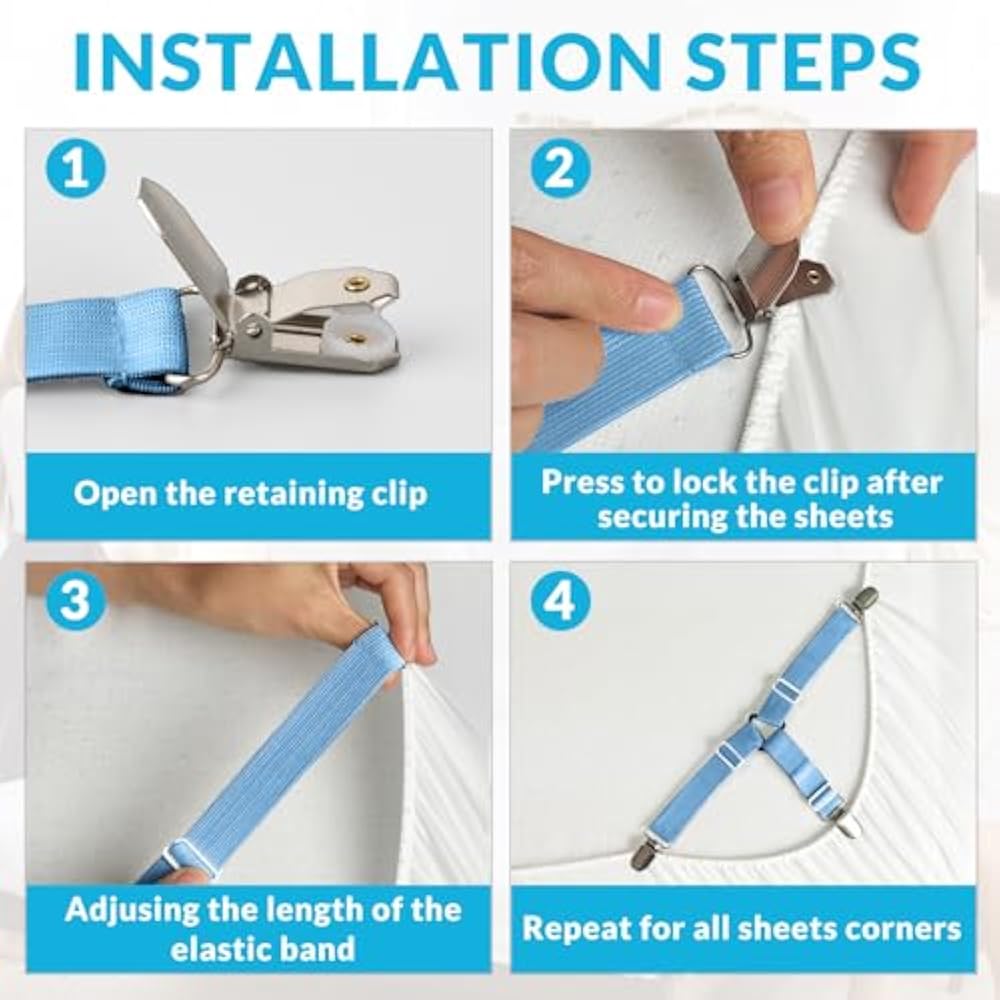 INSTALLATION STEPS

1

Open the retaining clip

2

Press to lock the clip after securing the sheets

3

Adjusing the length of the elastic band

4

Repeat for all sheets corners