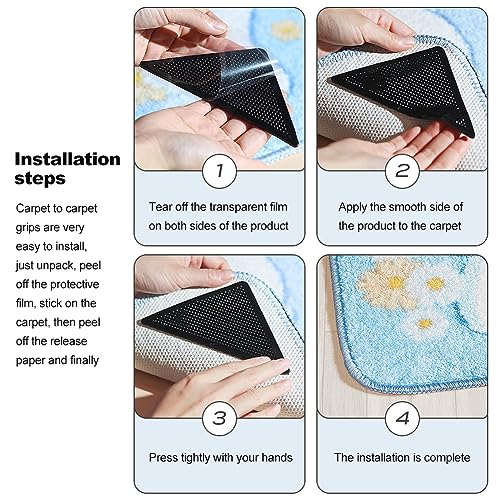 Installation steps

Carpet to carpet grips are very easy to install, just unpack, peel off the protective film, stick on the carpet, then peel off the release paper and finally

1

Tear off the transparent film on both sides of the product

2

Apply the smooth side of the product to the carpet

3

Press tightly with your hands

4

The installation is complete