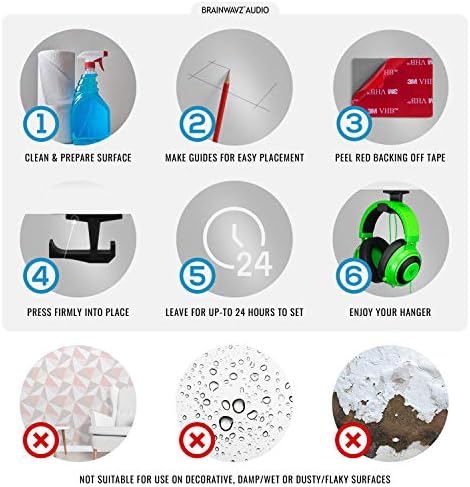 BRAINWAVZ AUDIO

1
CLEAN & PREPARE SURFACE

2
MAKE GUIDES FOR EASY PLACEMENT

3M VHB
3
PEEL RED BACKING OFF TAPE

4
PRESS FIRMLY INTO PLACE

24
5
LEAVE FOR UP-TO 24 HOURS TO SET

6
ENJOY YOUR HANGER

NOT SUITABLE FOR USE ON DECORATIVE, DAMP/WET OR DUSTY/FLAKY SURFACES