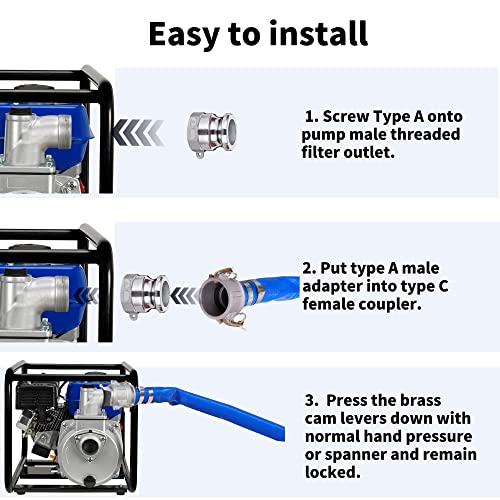 Easy to install

1. Screw Type A onto pump male threaded filter outlet.

2. Put type A male adapter into type C female coupler.

3. Press the brass cam levers down with normal hand pressure or spanner and remain locked.