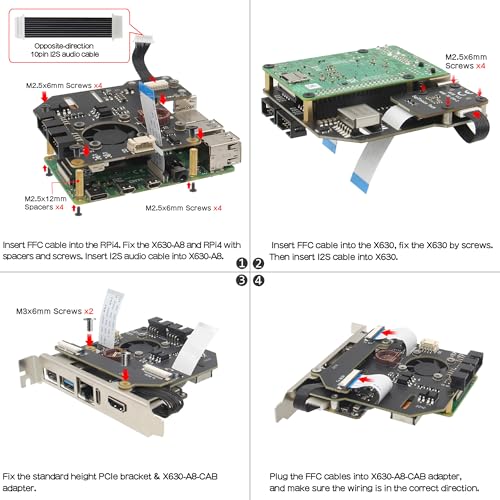 Opposite-direction
10pin I2S audio cable

M2.5x6mm Screws x4

M2.5x12mm
Spacers x4

M2.5x6mm Screws x4

Insert FFC cable into the RPi4. Fix the X630-A8 and RPi4 with spacers and screws. Insert I2S audio cable into X630-A8.

M2.5x6mm
Screws x4

Insert FFC cable into the X630, fix the X630 by screws. Then insert I2S cable into X630.

❶ ❷

❸ ❹

M3x6mm Screws x2

Fix the standard height PCIe bracket & X630-A8-CAB adapter.

Plug the FFC cables into X630-A8-CAB adapter, and make sure the wiring is in the correct direction.