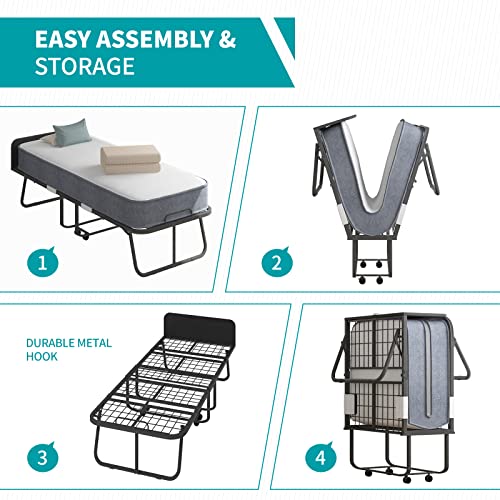 EASY ASSEMBLY & STORAGE

1

2

DURABLE METAL HOOK

3

4