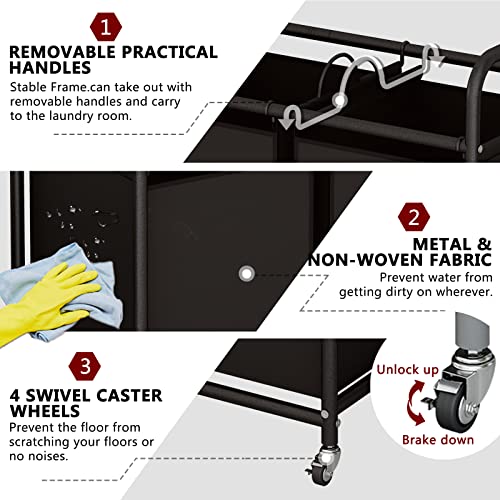 1

REMOVABLE PRACTICAL HANDLES

Stable Frame.can take out with removable handles and carry to the laundry room.

2

METAL & NON-WOVEN FABRIC

Prevent water from getting dirty on wherever.

3

4 SWIVEL CASTER WHEELS

Prevent the floor from scratching your floors or no noises.

Unlock up

Brake down