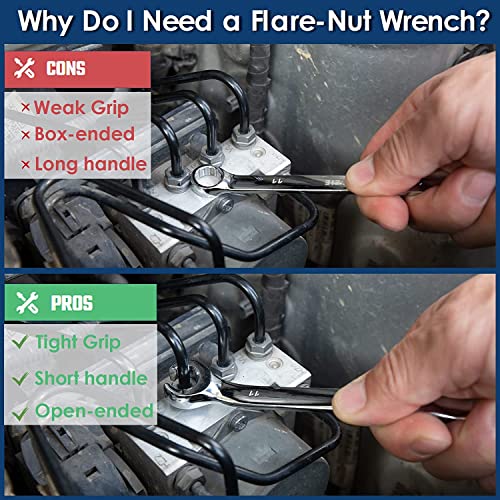 Why Do I Need a Flare-Nut Wrench?

CONS

× Weak Grip
× Box-ended
× Long handle

11

PROS

✓ Tight Grip
✓ Short handle
✓ Open-ended

11