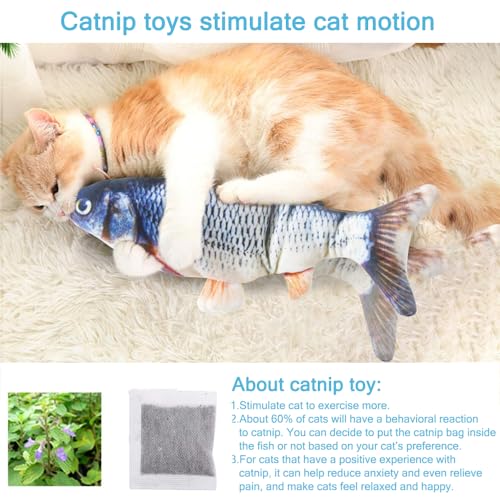 Catnip toys stimulate cat motion

About catnip toy:

1.Stimulate cat to exercise more.

2.About 60% of cats will have a behavioral reaction to catnip. You can decide to put the catnip bag inside the fish or not based on your cat's preference.

3.For cats that have a positive experience with catnip, it can help reduce anxiety and even relieve pain, and make cats feel relaxed and happy.