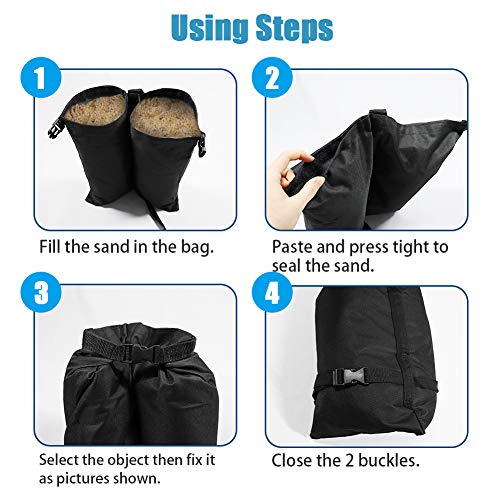 Using Steps

1

Fill the sand in the bag.

2

Paste and press tight to seal the sand.

3

Select the object then fix it as pictures shown.

4

Close the 2 buckles.