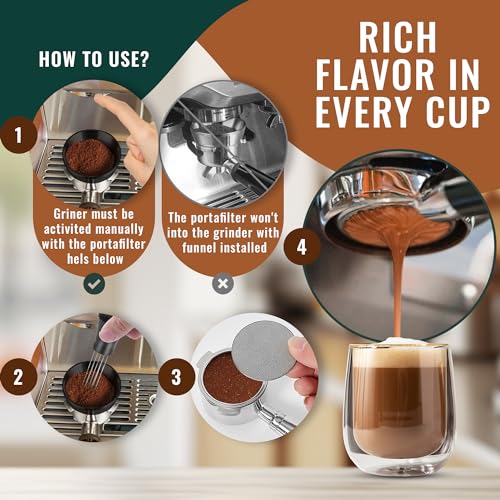 HOW TO USE?

RICH FLAVOR IN EVERY CUP

1

Griner must be activited manually with the portafilter hels below

The portafilter won't into the grinder with funnel installed

4

2

3