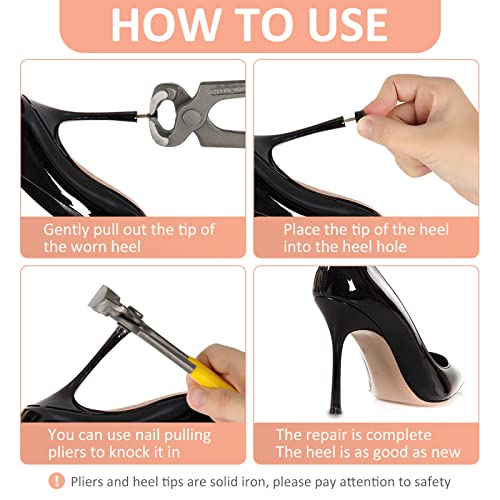 HOW TO USE

Gently pull out the tip of the worn heel

Place the tip of the heel into the heel hole

You can use nail pulling pliers to knock it in

The repair is complete
The heel is as good as new

! Pliers and heel tips are solid iron, please pay attention to safety