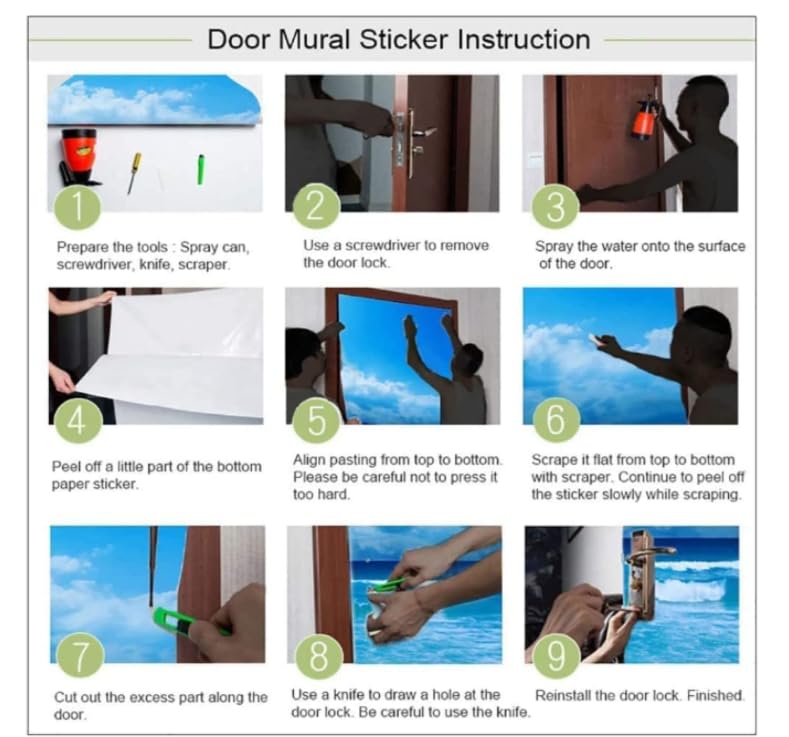 Door Mural Sticker Instruction

1

Prepare the tools : Spray can, screwdriver, knife, scraper.

2

Use a screwdriver to remove the door lock.

3

Spray the water onto the surface of the door.

4

Peel off a little part of the bottom paper sticker.

5

Align pasting from top to bottom. Please be careful not to press it too hard.

6

Scrape it flat from top to bottom with scraper. Continue to peel off the sticker slowly while scraping.

7

Cut out the excess part along the door.

8

Use a knife to draw a hole at the door lock. Be careful to use the knife.

9

Reinstall the door lock. Finished.