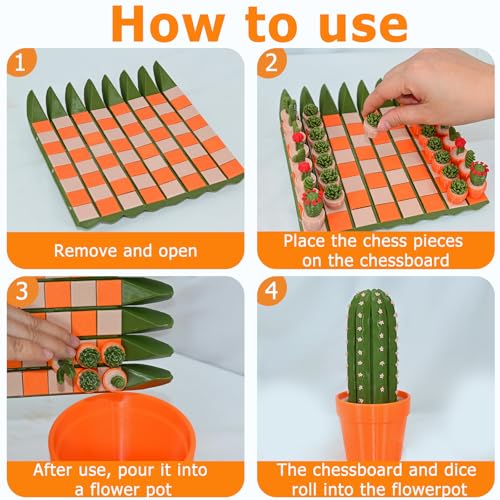 How to use

1

Remove and open

2

Place the chess pieces on the chessboard

3

After use, pour it into a flower pot

4

The chessboard and dice roll into the flowerpot