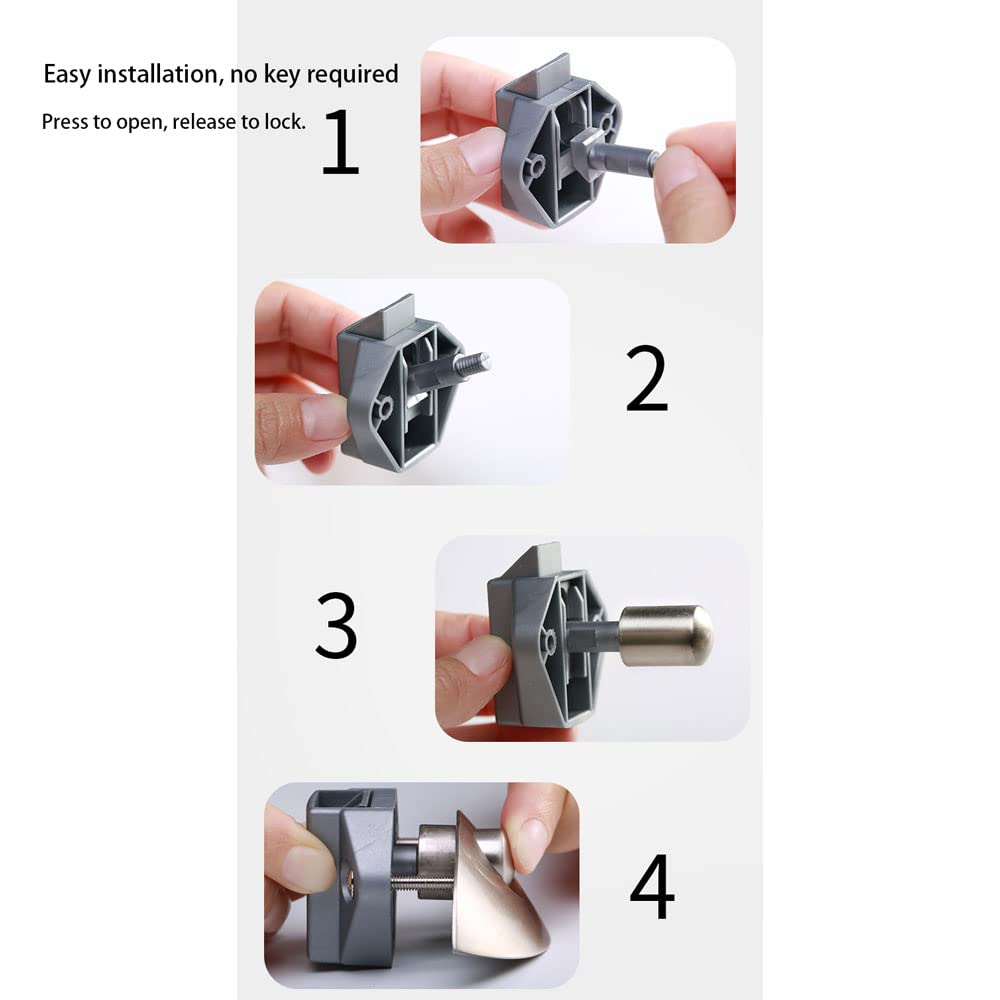 Easy installation, no key required

Press to open, release to lock.

1

2

3

4