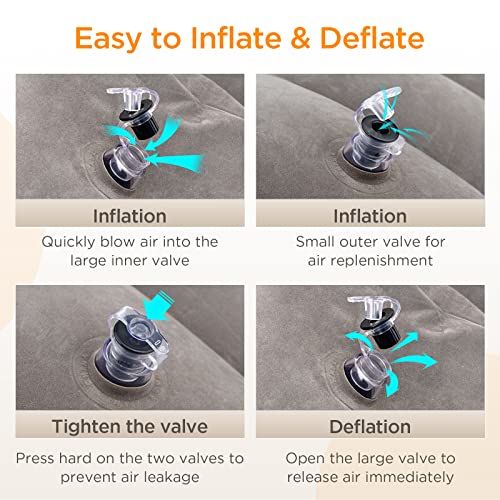 Easy to Inflate & Deflate

Inflation

Quickly blow air into the large inner valve

Inflation

Small outer valve for air replenishment

Tighten the valve

Press hard on the two valves to prevent air leakage

Deflation

Open the large valve to release air immediately