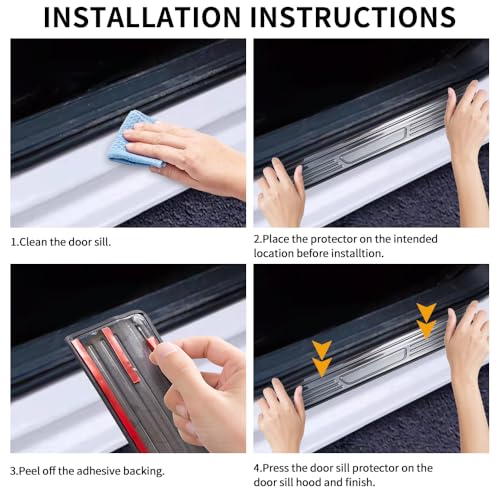 INSTALLATION INSTRUCTIONS

1.Clean the door sill.

2.Place the protector on the intended location before installtion.

3.Peel off the adhesive backing.

4.Press the door sill protector on the door sill hood and finish.