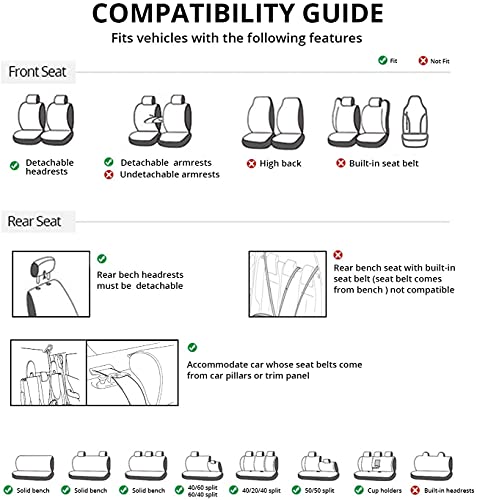 COMPATIBILITY GUIDE
Fits vehicles with the following features

Fit Not Fit

Front Seat

Detachable headrests

Detachable armrests
Undetachable armrests

High back

Built-in seat belt

Rear Seat

Rear bech headrests must be detachable

Rear bench seat with built-in seat belt (seat belt comes from bench ) not compatible

Accommodate car whose seat belts come from car pillars or trim panel

Solid bench
Solid bench
Solid bench
40/60 split 60/40 split
40/20/40 split
50/50 split
Cup holders
Built-in headrests