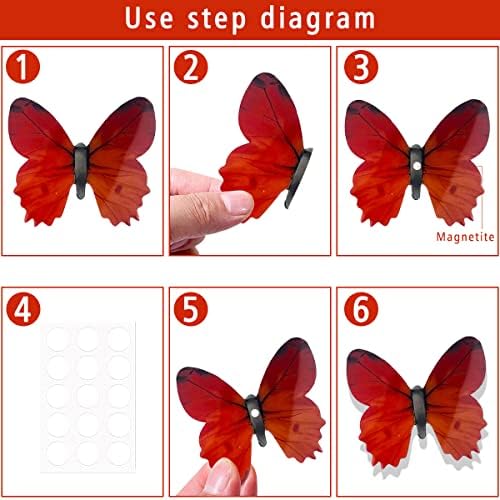 Use step diagram

1

2

3

Magnetite

4

5

6