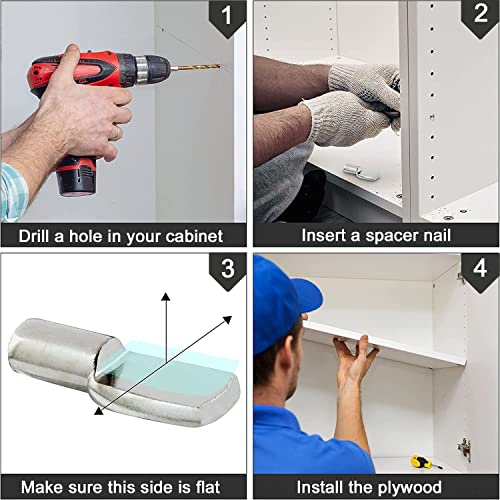 1
Drill a hole in your cabinet

2
Insert a spacer nail

3
Make sure this side is flat

4
Install the plywood