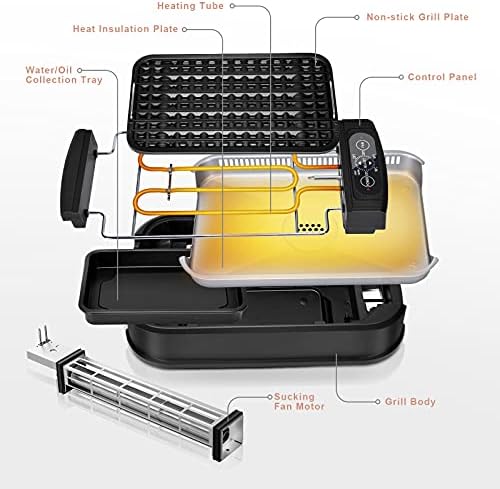 Heating Tube

Heat Insulation Plate

Non-stick Grill Plate

Water/Oil Collection Tray

Control Panel

Sucking Fan Motor

Grill Body