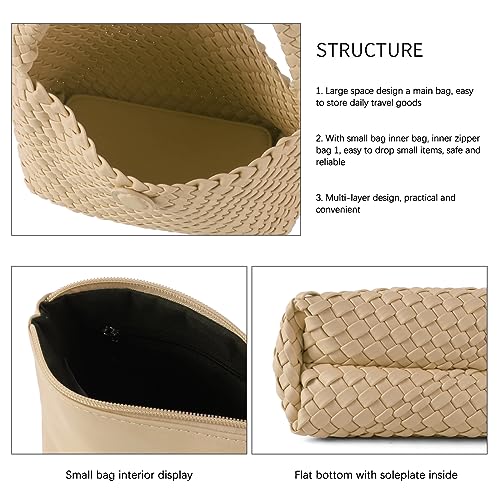 STRUCTURE

1. Large space design a main bag, easy to store daily travel goods

2. With small bag inner bag, inner zipper bag 1, easy to drop small items, safe and reliable

3. Multi-layer design, practical and convenient

Small bag interior display

Flat bottom with soleplate inside