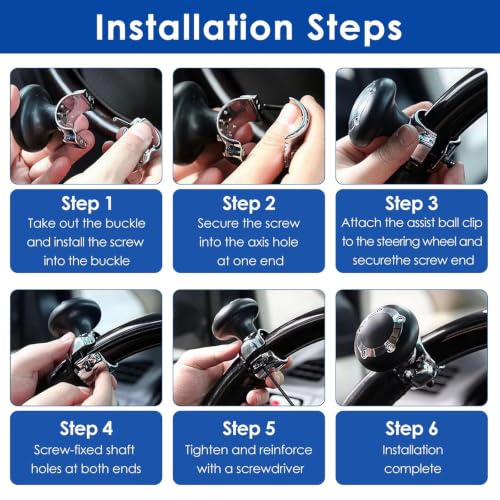 Installation Steps

Step 1
Take out the buckle and install the screw into the buckle

Step 2
Secure the screw into the axis hole at one end

Step 3
Attach the assist ball clip to the steering wheel and securethe screw end

Step 4
Screw-fixed shaft holes at both ends

Step 5
Tighten and reinforce with a screwdriver

Step 6
Installation complete