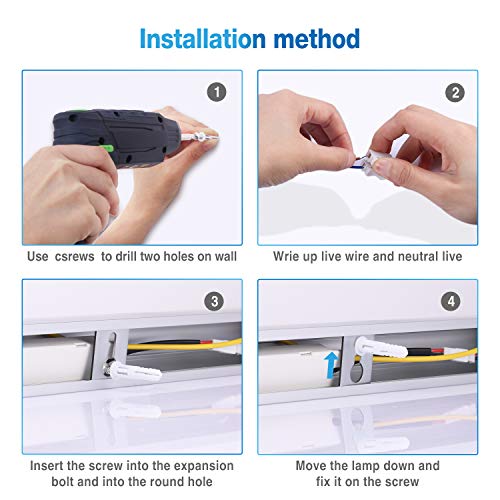 Installation method

1

Use csrews to drill two holes on wall

2

Wrie up live wire and neutral live

3

Insert the screw into the expansion bolt and into the round hole

4

Move the lamp down and fix it on the screw