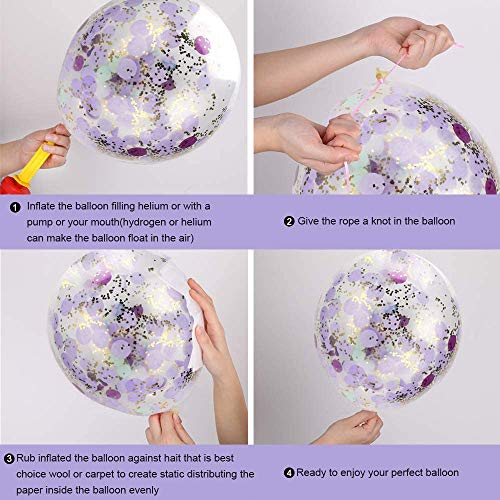 ❶ Inflate the balloon filling helium or with a pump or your mouth(hydrogen or helium can make the balloon float in the air)

❷ Give the rope a knot in the balloon

❸ Rub inflated the balloon against hait that is best choice wool or carpet to create static distributing the paper inside the balloon evenly

❹ Ready to enjoy your perfect balloon