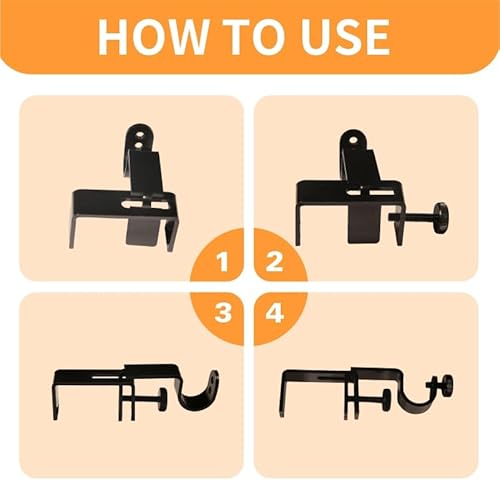 HOW TO USE

1

2

3

4