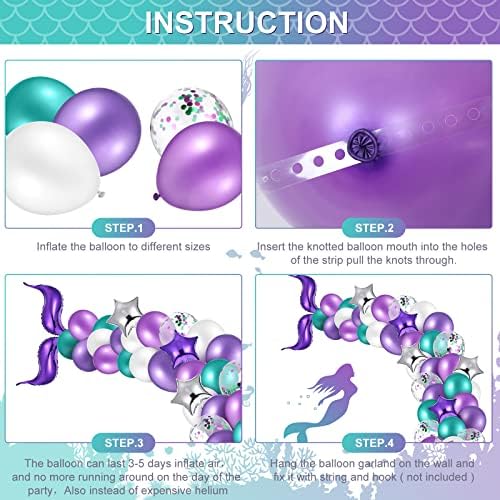 INSTRUCTION

STEP.1

Inflate the balloon to different sizes

STEP.2

Insert the knotted balloon mouth into the holes of the strip pull the knots through.

STEP.3

The balloon can last 3-5 days inflate air, and no more running around on the day of the party. Also instead of expensive helium

STEP.4

Hang the balloon garland on the wall and fix it with string and hook ( not included )