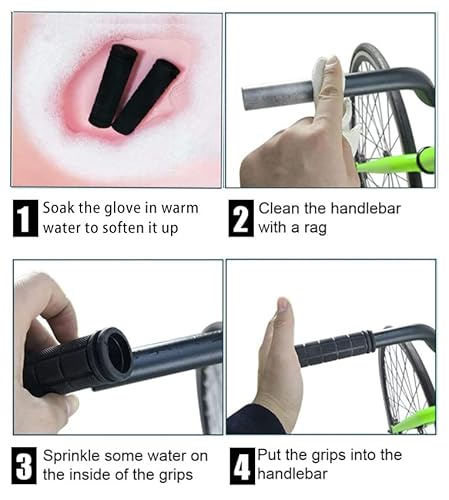 1 Soak the glove in warm water to soften it up

2 Clean the handlebar with a rag

3 Sprinkle some water on the inside of the grips

4 Put the grips into the handlebar