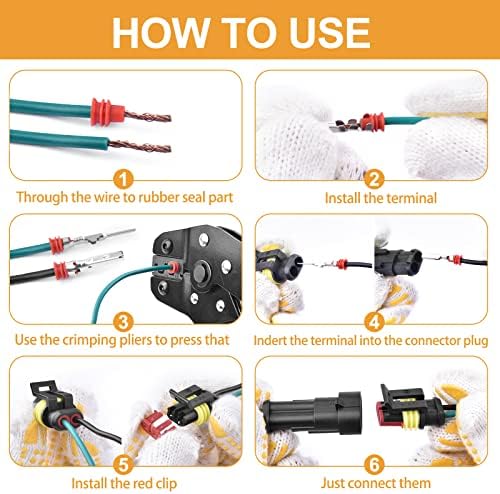 HOW TO USE

1
Through the wire to rubber seal part

2
Install the terminal

3
Use the crimping pliers to press that

4
Indert the terminal into the connector plug

5
Install the red clip

6
Just connect them