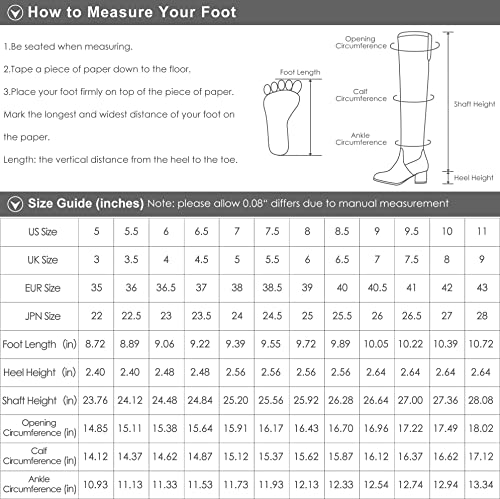 How to Measure Your Foot

1.Be seated when measuring.

2.Tape a piece of paper down to the floor.

3.Place your foot firmly on top of the piece of paper. Mark the longest and widest distance of your foot on the paper.

Length: the vertical distance from the heel to the toe.

Foot Length

Opening Circumference

Calf Circumference

Ankle Circumference

Shaft Height

Heel Height

Size Guide (inches) Note: please allow 0.08" differs due to manual measurement

| US Size | 5 | 5.5 | 6 | 6.5 | 7 | 7.5 | 8 | 8.5 | 9 | 9.5 | 10 | 11 |
|---|---|---|---|---|---|---|---|---|---|---|---|---|
| UK Size | 3 | 3.5 | 4 | 4.5 | 5 | 5.5 | 6 | 6.5 | 7 | 7.5 | 8 | 9 |
| EUR Size | 35 | 36 | 36.5 | 37 | 38 | 38.5 | 39 | 40 | 40.5 | 41 | 42 | 43 |
| JPN Size | 22 | 22.5 | 23 | 23.5 | 24 | 24.5 | 25 | 25.5 | 26 | 26.5 | 27 | 28 |
| Foot Length (in) | 8.72 | 8.89 | 9.06 | 9.22 | 9.39 | 9.55 | 9.72 | 9.89 | 10.05 | 10.22 | 10.39 | 10.72 |
| Heel Height (in) | 2.40 | 2.40 | 2.48 | 2.48 | 2.56 | 2.56 | 2.56 | 2.56 | 2.64 | 2.64 | 2.64 | 2.64 |
| Shaft Height (in) | 23.76 | 24.12 | 24.48 | 24.84 | 25.20 | 25.56 | 25.92 | 26.28 | 26.64 | 27.00 | 27.36 | 28.08 |
| Opening Circumference (in) | 14.85 | 15.11 | 15.38 | 15.64 | 15.91 | 16.17 | 16.43 | 16.70 | 16.96 | 17.22 | 17.49 | 18.02 |
| Calf Circumference (in) | 14.12 | 14.37 | 14.62 | 14.87 | 15.12 | 15.37 | 15.62 | 15.87 | 16.12 | 16.37 | 16.62 | 17.12 |
| Ankle Circumference (in) | 10.93 | 11.13 | 11.33 | 11.53 | 11.73 | 11.93 | 12.13 | 12.33 | 12.54 | 12.74 | 12.94 | 13.34 |