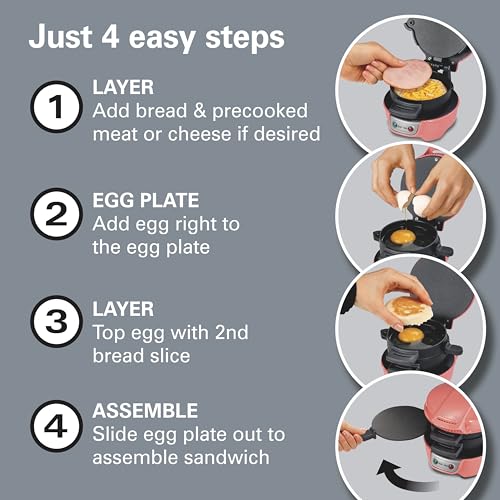 Just 4 easy steps

1
LAYER
Add bread & precooked meat or cheese if desired

2
EGG PLATE
Add egg right to the egg plate

3
LAYER
Top egg with 2nd bread slice

4
ASSEMBLE
Slide egg plate out to assemble sandwich