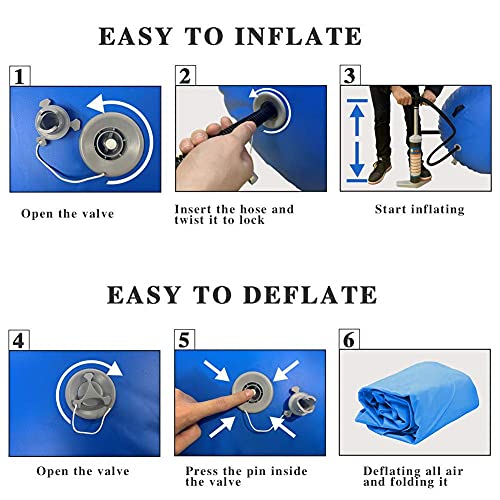 EASY TO INFLATE

1

Open the valve

2

Insert the hose and twist it to lock

3

Start inflating

EASY TO DEFLATE

4

Open the valve

5

Press the pin inside the valve

6

Deflating all air and folding it