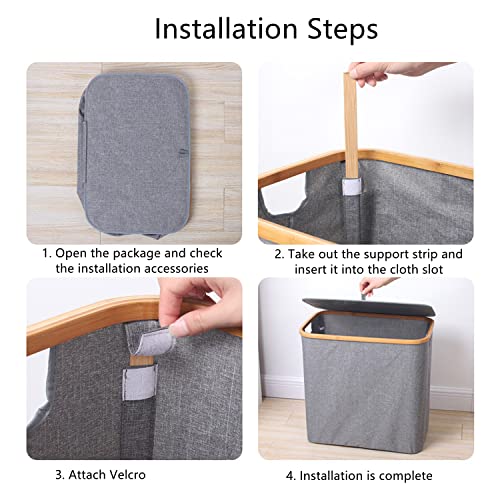 Installation Steps

1. Open the package and check the installation accessories

2. Take out the support strip and insert it into the cloth slot

3. Attach Velcro

4. Installation is complete