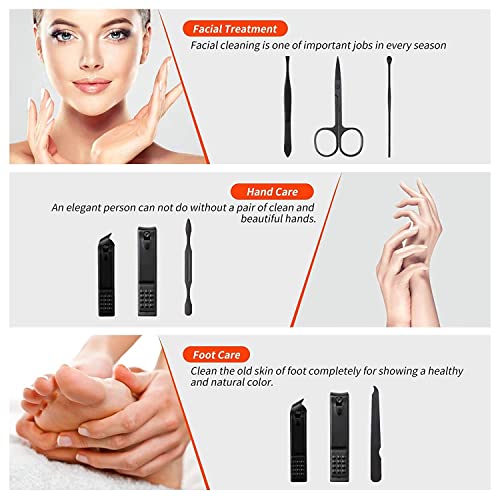 Facial Treatment
Facial cleaning is one of important jobs in every season

Hand Care
An elegant person can not do without a pair of clean and beautiful hands.

Foot Care
Clean the old skin of foot completely for showing a healthy and natural color.