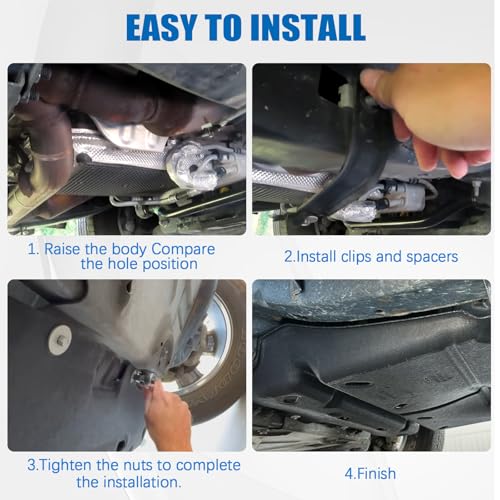 EASY TO INSTALL

1. Raise the body Compare the hole position

2.Install clips and spacers

3.Tighten the nuts to complete the installation.

4.Finish