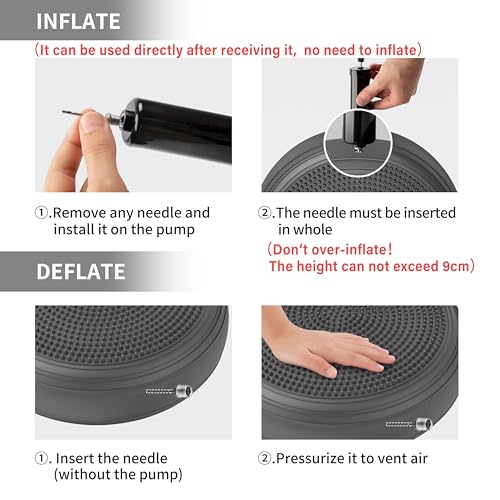 INFLATE

（It can be used directly after receiving it, no need to inflate）

①.Remove any needle and install it on the pump

②.The needle must be inserted in whole

（Don't over-inflate！ The height can not exceed 9cm）

DEFLATE

①. Insert the needle (without the pump)

②.Pressurize it to vent air